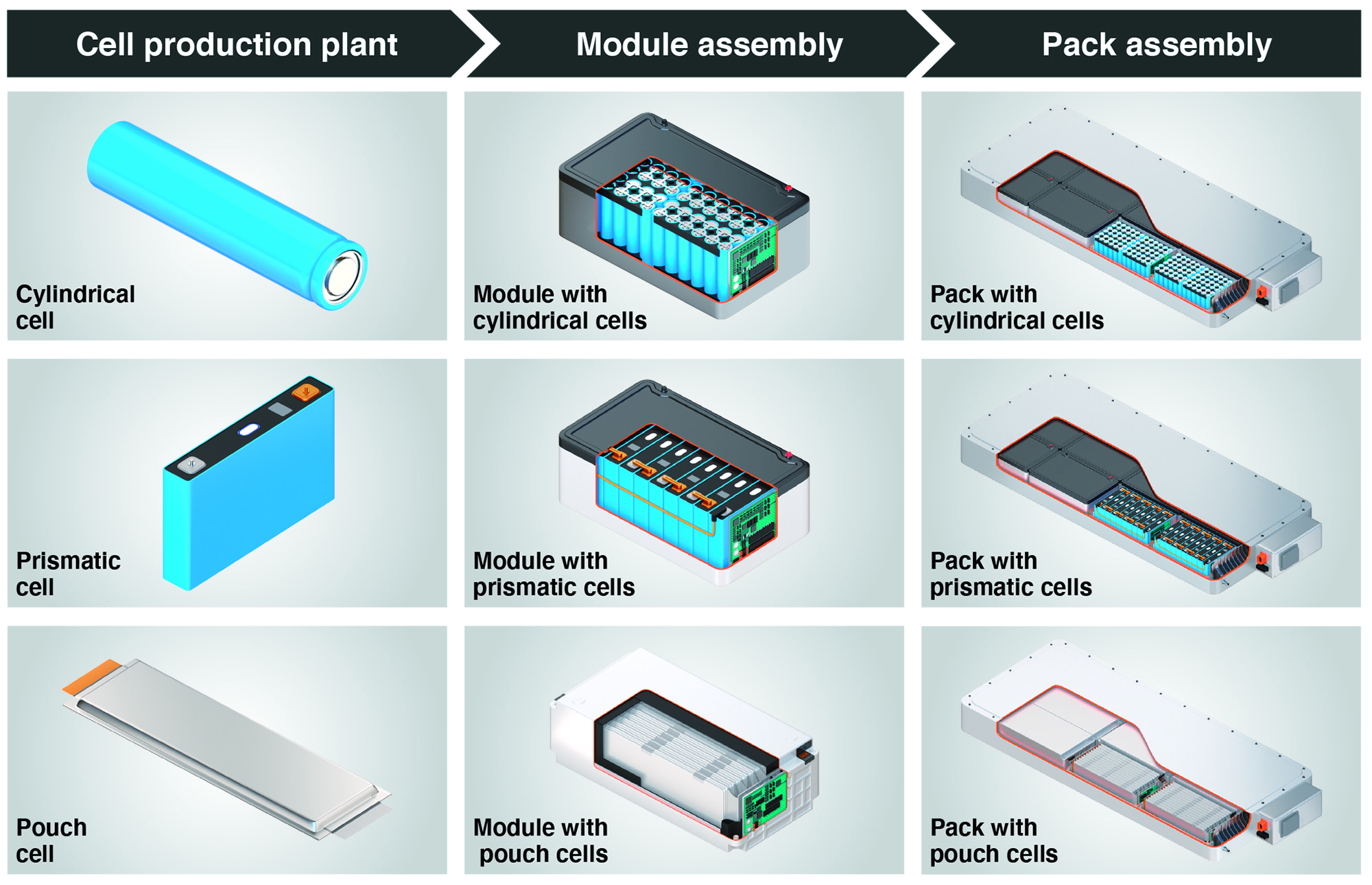 Cell production plant

Module assembly

Pack assembly

Cylindrical cell

Module with cylindrical cells

Pack with cylindrical cells

Prismatic cell

Module with prismatic cells

Pack with prismatic cells

Pouch cell

Module with pouch cells

Pack with pouch cells