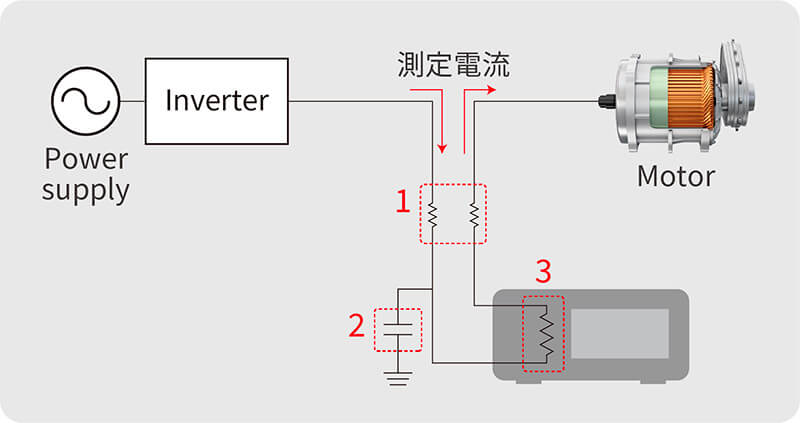 Power supply

Inverter

測定電流

Motor

1

2

3