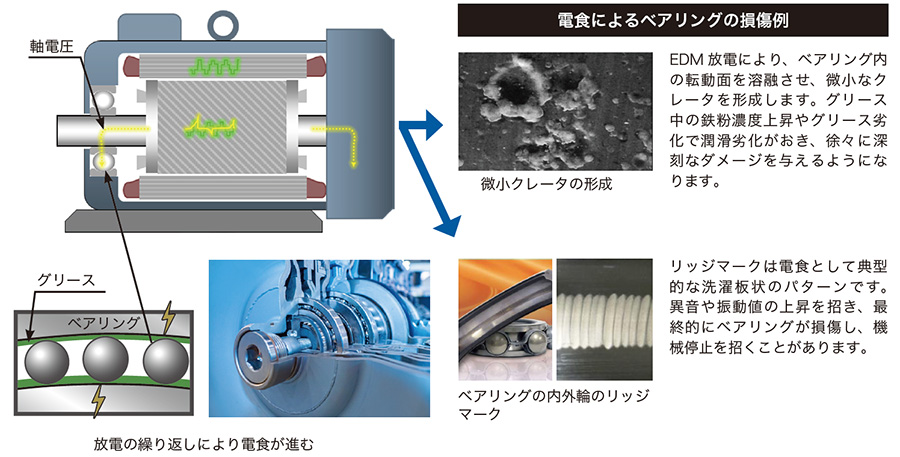 軸電圧

グリース

ベアリング

放電の繰り返しにより電食が進む

電食によるベアリングの損傷例

微小クレータの形成

EDM 放電により、ベアリング内の転動面を溶融させ、微小なクレータを形成します。グリース中の鉄粉濃度上昇やグリース劣化で潤滑劣化がおき、徐々に深刻なダメージを与えるようになります。

ベアリングの内外輪のリッジマーク

リッジマークは電食として典型的な洗濯板状のパターンです。異音や振動値の上昇を招き、最終的にベアリングが損傷し、機械停止を招くことがあります。