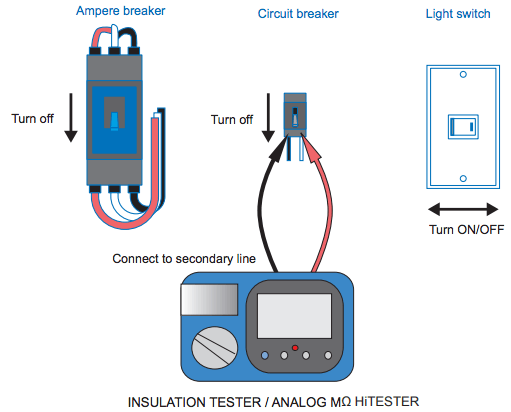 Ampere breaker

Circuit breaker

Light switch

Turn off

Turn off

Turn ON/OFF

Connect to secondary line

INSULATION TESTER / ANALOG MΩ HiTESTER